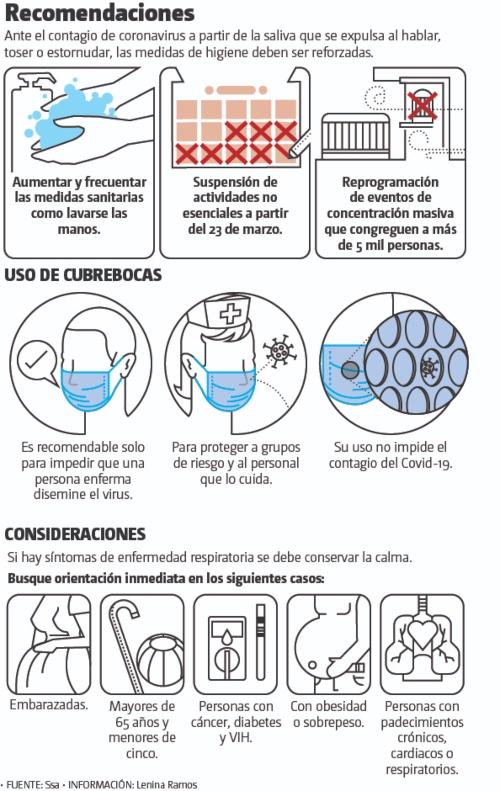 Recomendaciones
Ante el contagio de coronavirus a partir de la saliva que se expulsa al hablar, toser o estornudar, las medidas de higiene deben ser reforzadas.

Aumentar y frecuentar las medidas sanitarias como lavarse las manos.

Suspensión de actividades no esenciales a partir del 23 de marzo.

Reprogramación de eventos de concentración masiva que congreguen a más de 5 mil personas.

USO DE CUBREBOCAS

Es recomendable solo para impedir que una persona enferma disemine el virus.

Para proteger a grupos de riesgo y al personal que lo cuida.

Su uso no impide el contagio del Covid-19.

CONSIDERACIONES
Si hay síntomas de enfermedad respiratoria se debe conservar la calma.
Busque orientación inmediata en los siguientes casos:

Embarazadas.

Mayores de 65 años y menores de cinco.

Personas con cáncer, diabetes y VIH.

Con obesidad o sobrepeso.

Personas con padecimientos crónicos, cardiacos o respiratorios.

• FUENTE: Ssa • INFORMACIÓN: Lenina Ramos