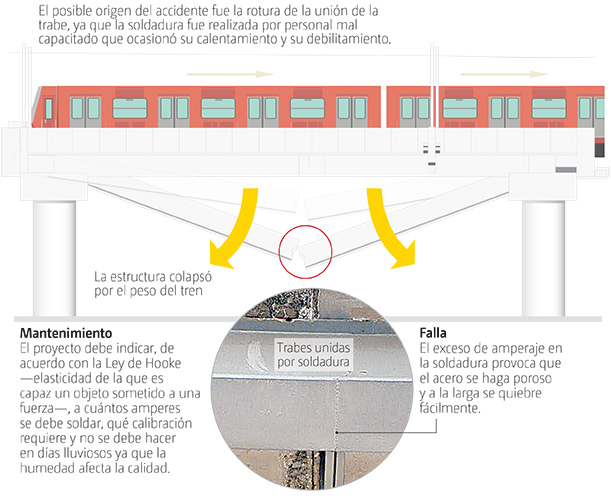 El posible origen del accidente fue la rotura de la unión de la trabe, ya que la soldadura fue realizada por personal mal capacitado que ocasionó su calentamiento y su debilitamiento.

La estructura colapsó por el peso del tren

Mantenimiento
El proyecto debe indicar, de acuerdo con la Ley de Hooke —elasticidad de la que es capaz un objeto sometido a una fuerza—, a cuántos amperes se debe soldar, qué calibración requiere y no se debe hacer en días lluviosos ya que la humedad afecta la calidad.

Trabes unidas por soldadura

Falla
El exceso de amperaje en la soldadura provoca que el acero se haga poroso y a la larga se quiebre fácilmente.