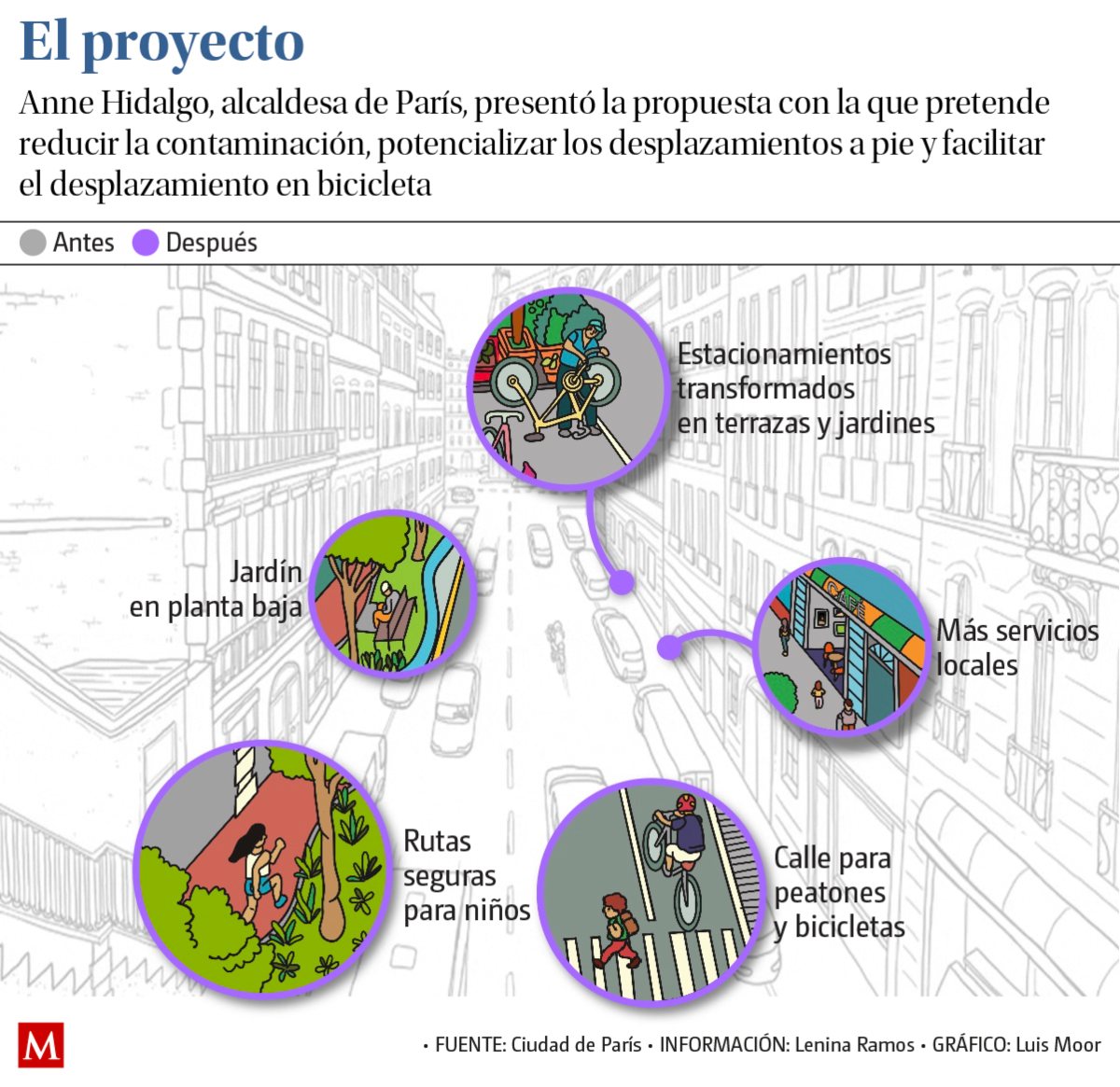 El proyecto

Anne Hidalgo, alcaldesa de París, presentó la propuesta con la que pretende reducir la contaminación, potencializar los desplazamientos a pie y facilitar el desplazamiento en bicicleta

Antes Después

Estacionamientos transformados en terrazas y jardines

Jardín en planta baja

CAFÉ

Más servicios locales

Rutas seguras para niños

Calle para peatones y bicicletas

M

• FUENTE: Ciudad de París • INFORMACIÓN: Lenina Ramos • GRÁFICO: Luis Moor